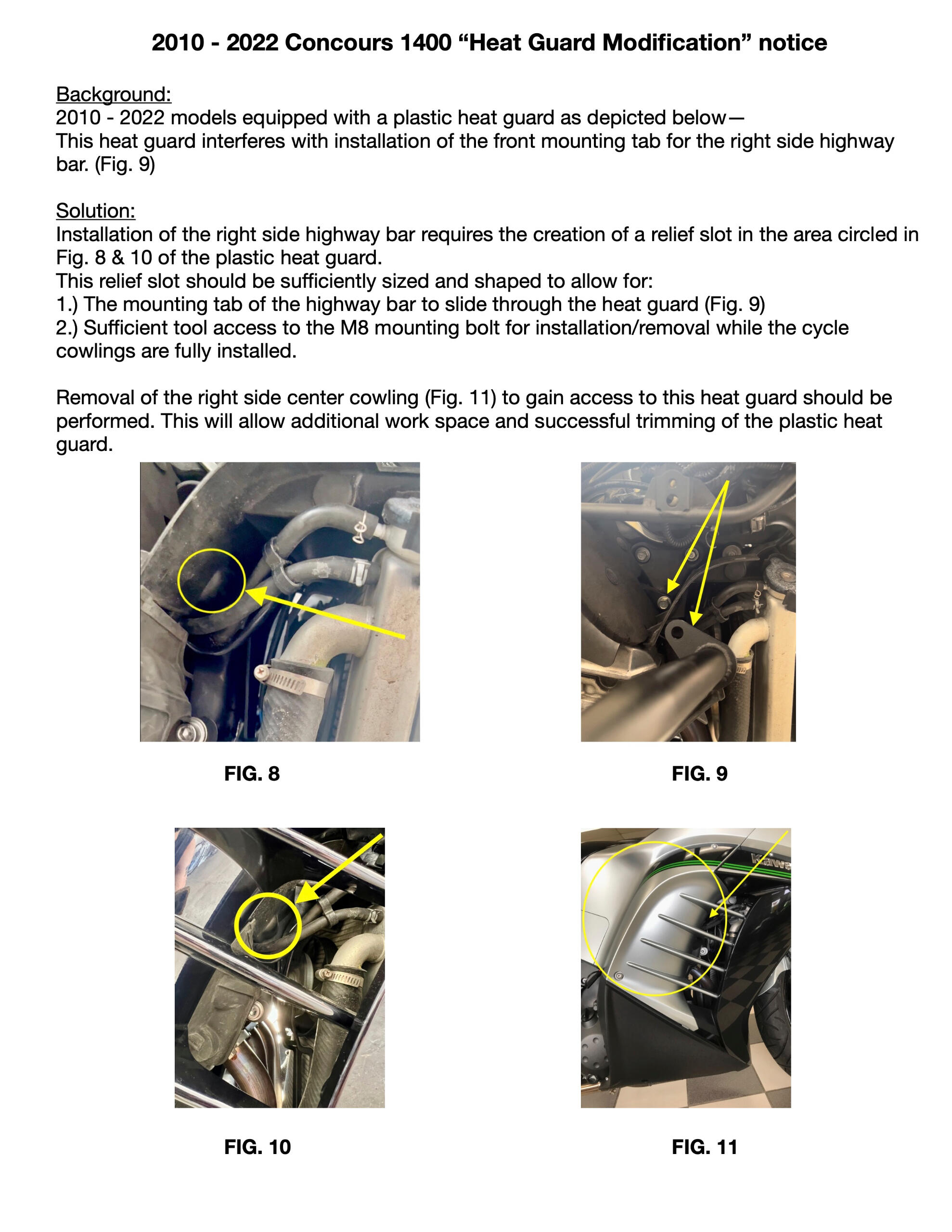 2010 - 2022 Concours 1400 “Heat Guard Modification” notice

Background:
2010 - 2022 models equipped with a plastic heat guard as depicted below—
This heat guard interferes with installation of the front mounting tab for the right side highway bar. (Fig. 9)

Solution:
Installation of the right side highway bar requires the creation of a relief slot in the area circled in Fig. 8 & 10 of the plastic heat guard.
This relief slot should be sufficiently sized and shaped to allow for:
1.) The mounting tab of the highway bar to slide through the heat guard (Fig. 9)
2.) Sufficient tool access to the M8 mounting bolt for installation/removal while the cycle cowlings are fully installed.

Removal of the right side center cowling (Fig. 11) to gain access to this heat guard should be performed. This will allow additional work space and successful trimming of the plastic heat guard.

FIG. 8

FIG. 9

FIG. 10

Kawa

FIG. 11